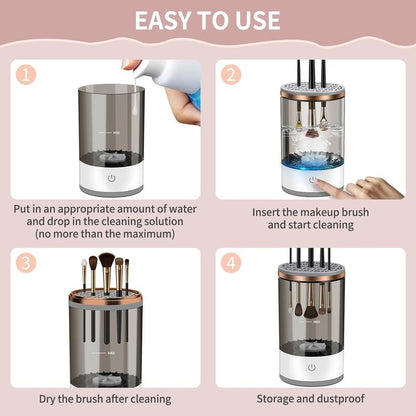 EASY TO USE

1

Put in an appropriate amount of water and drop in the cleaning solution (no more than the maximum)

2

Insert the makeup brush and start cleaning

3

Dry the brush after cleaning

4

Storage and dustproof