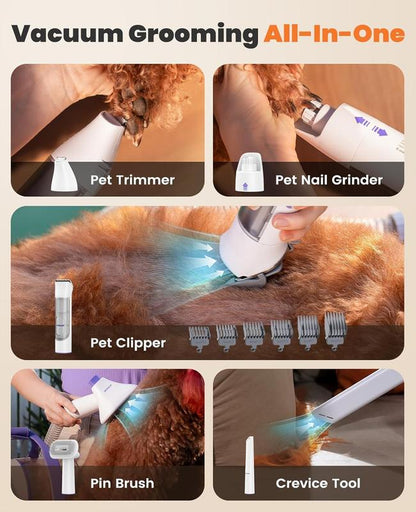 Vacuum Grooming All-In-One

Pet Trimmer

Pet Nail Grinder

Pet Clipper

Pin Brush

Crevice Tool